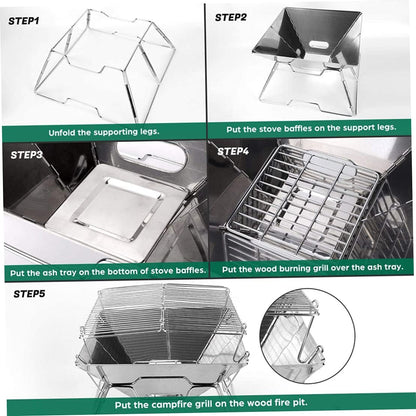 STEP1

Unfold the supporting legs.

STEP2

Put the stove baffles on the support legs.

STEP3

Put the ash tray on the bottom of stove baffles.

STEP4

Put the wood burning grill over the ash tray.

STEP5

Put the campfire grill on the wood fire pit.